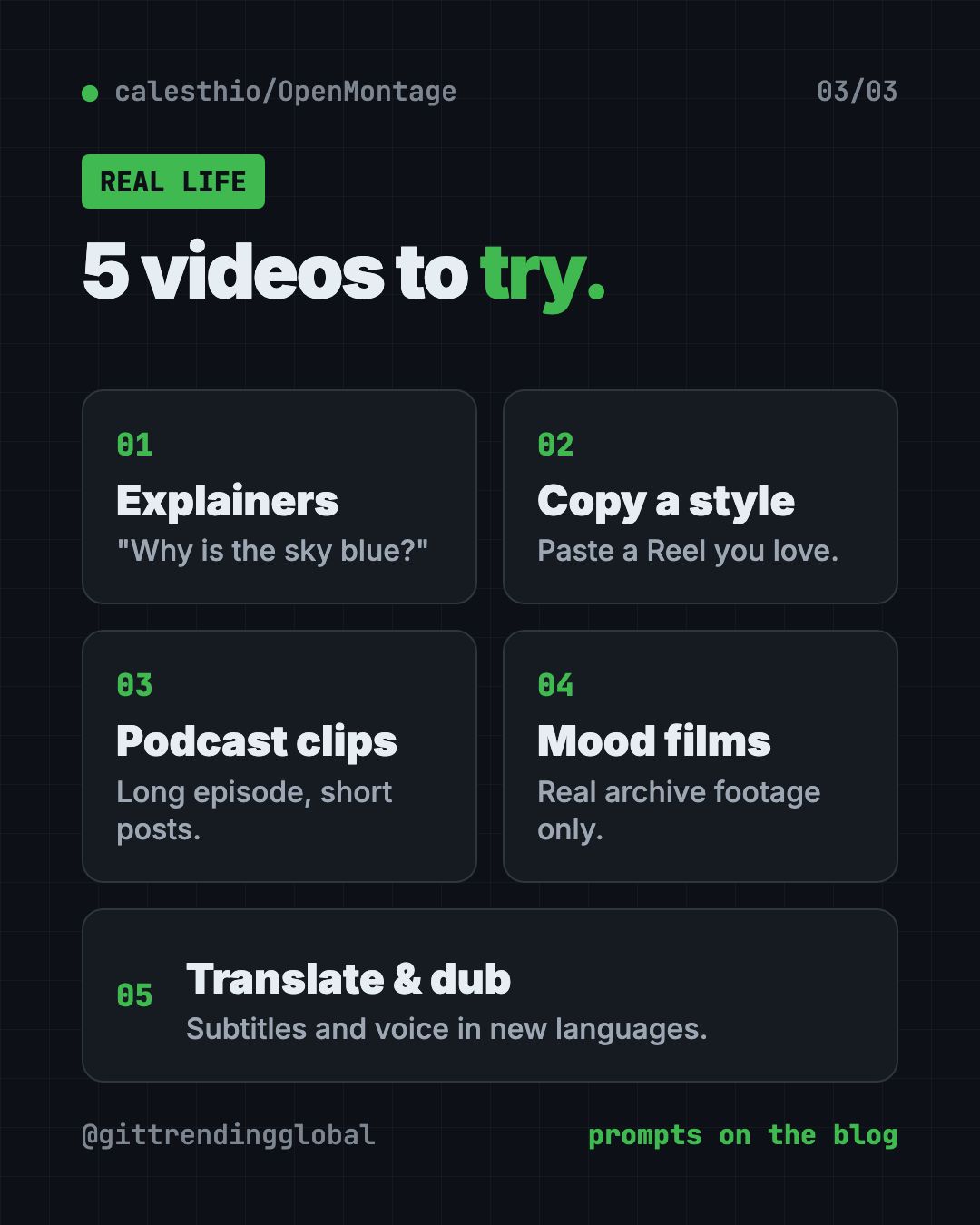 • calesthio/OpenMontage

03/03

REAL LIFE

5 videos to try.

01
Explainers
"Why is the sky blue?"

02
Copy a style
Paste a Reel you love.

03
Podcast clips
Long episode, short posts.

04
Mood films
Real archive footage only.

05
Translate & dub
Subtitles and voice in new languages.

@gittrendingglobal

prompts on the blog