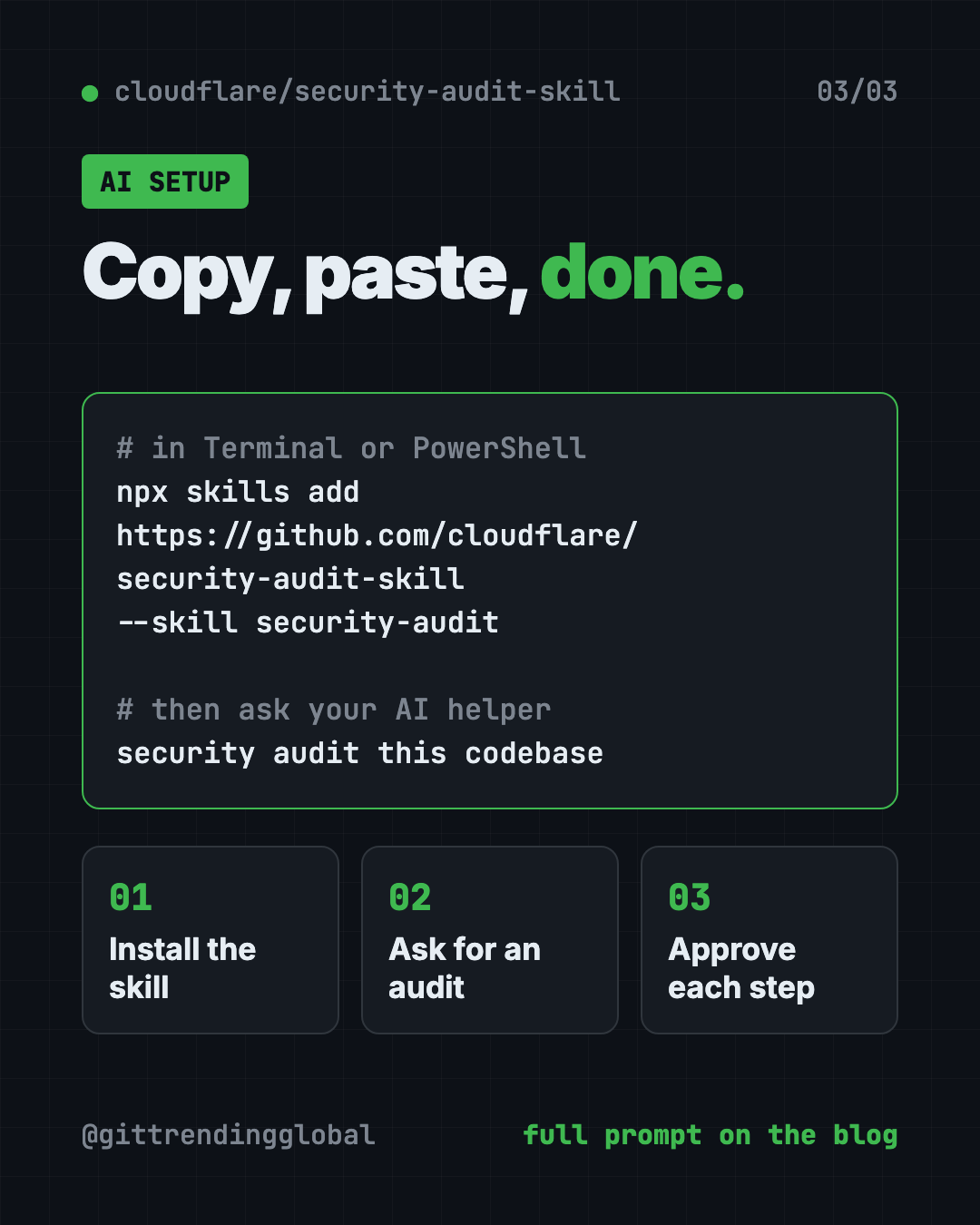 • cloudflare/security-audit-skill 03/03

AI SETUP

Copy, paste, done.

# in Terminal or PowerShell
npx skills add
https://github.com/cloudflare/
security-audit-skill
--skill security-audit

# then ask your AI helper
security audit this codebase

01
Install the skill

02
Ask for an audit

03
Approve each step

@gittrendingglobal full prompt on the blog