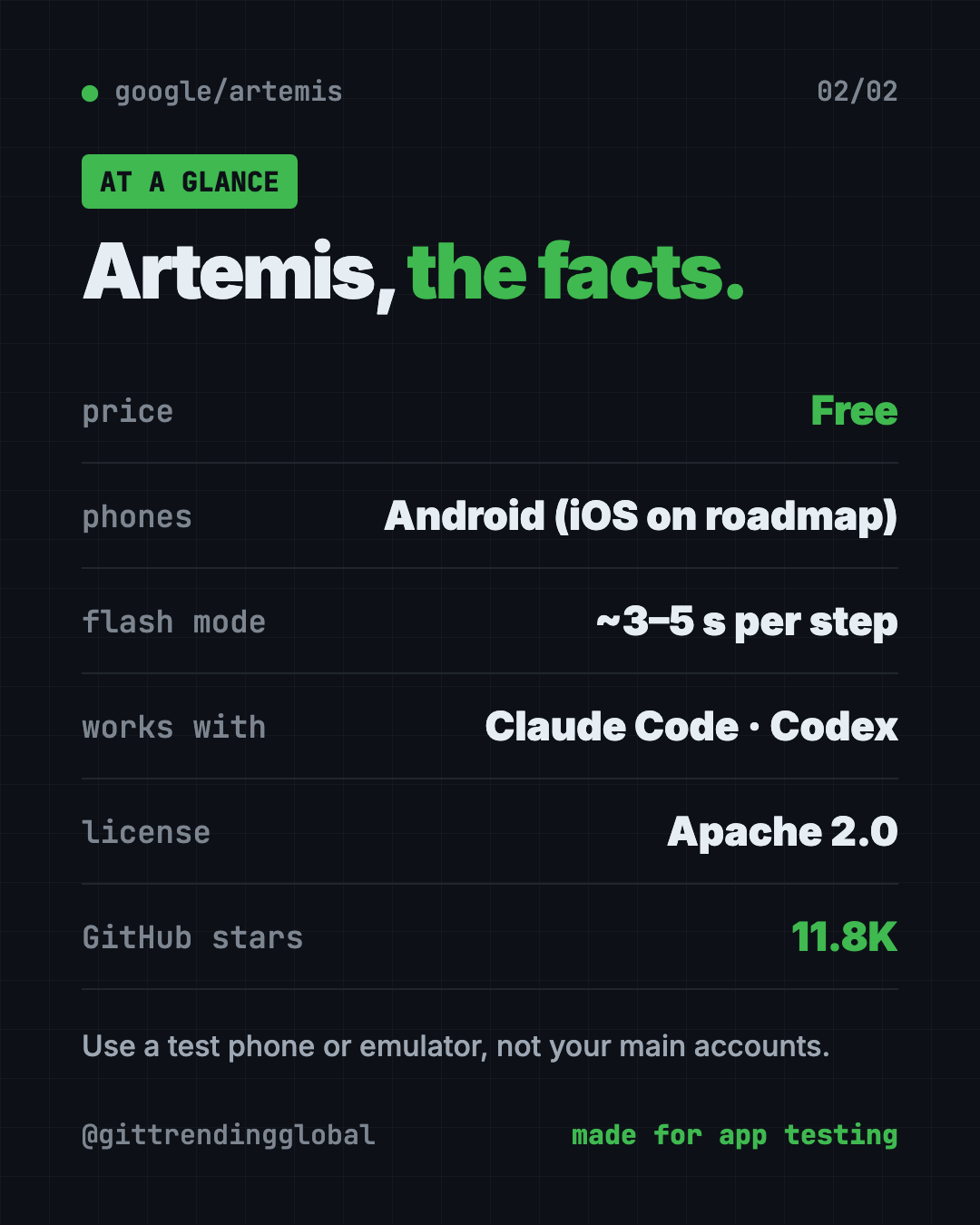 • google/artemis
02/02

AT A GLANCE

Artemis, the facts.

price
Free

phones
Android (iOS on roadmap)

flash mode
~3–5 s per step

works with
Claude Code · Codex

license
Apache 2.0

GitHub stars
11.8K

Use a test phone or emulator, not your main accounts.

@gittrendingglobal
made for app testing