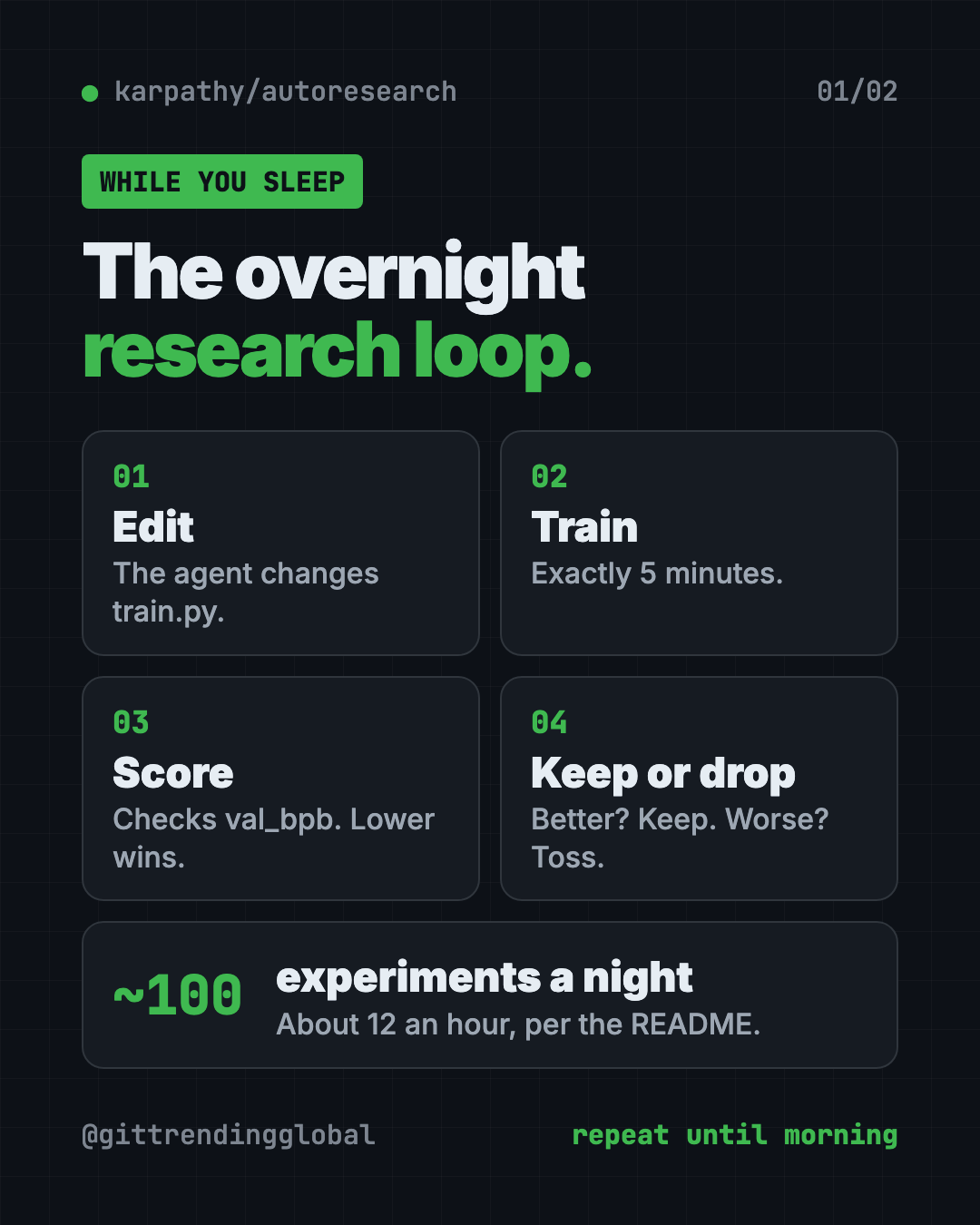 • karpathy/autoresearch

01/02

WHILE YOU SLEEP

The overnight research loop.

01
Edit
The agent changes train.py.

02
Train
Exactly 5 minutes.

03
Score
Checks val_bpb. Lower wins.

04
Keep or drop
Better? Keep. Worse? Toss.

~100
experiments a night
About 12 an hour, per the README.

@gittrendingglobal

repeat until morning