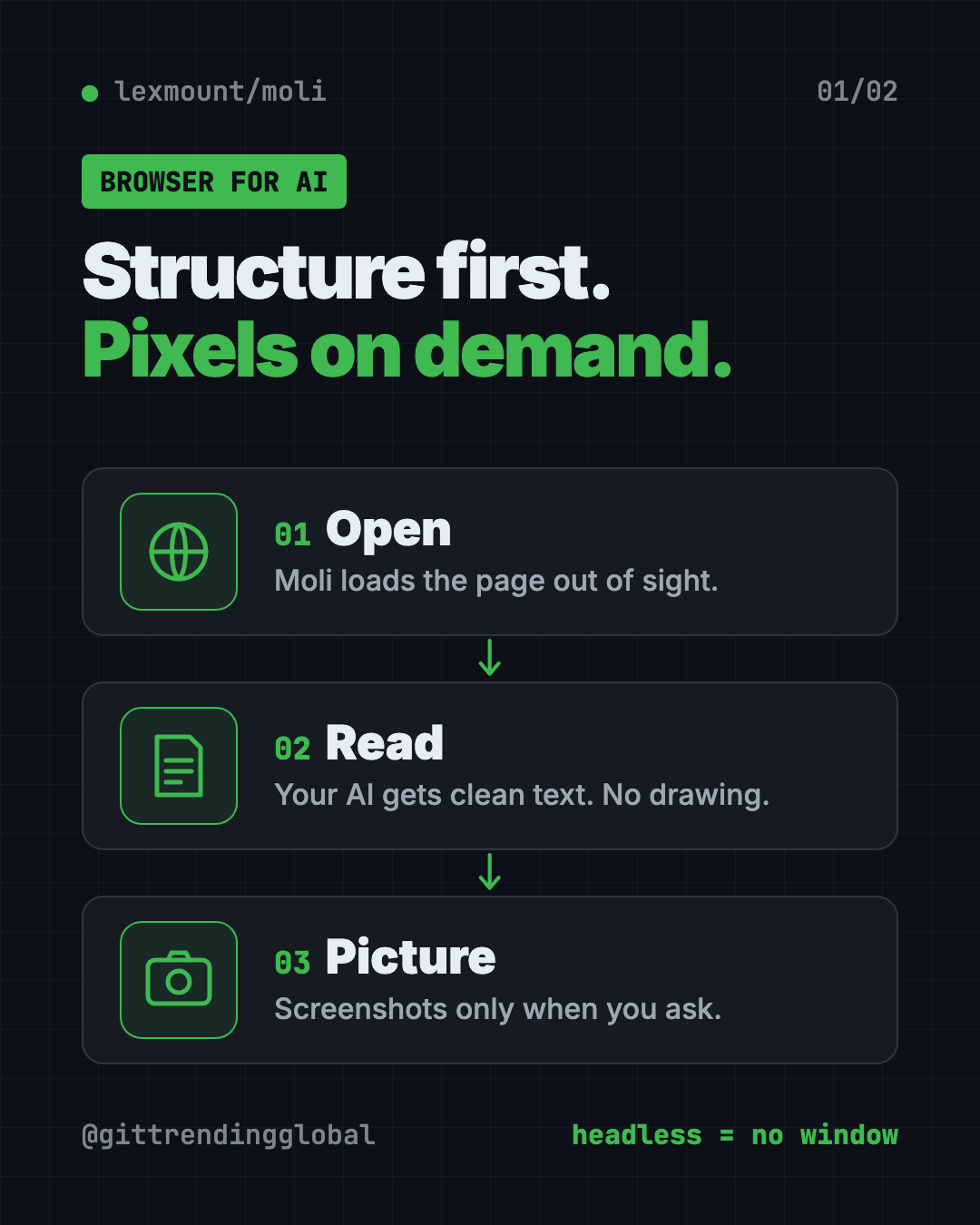 • lexmount/moli

01/02

BROWSER FOR AI

Structure first.
Pixels on demand.

01 Open
Moli loads the page out of sight.

↓

02 Read
Your AI gets clean text. No drawing.

↓

03 Picture
Screenshots only when you ask.

@gittrendingglobal

headless = no window