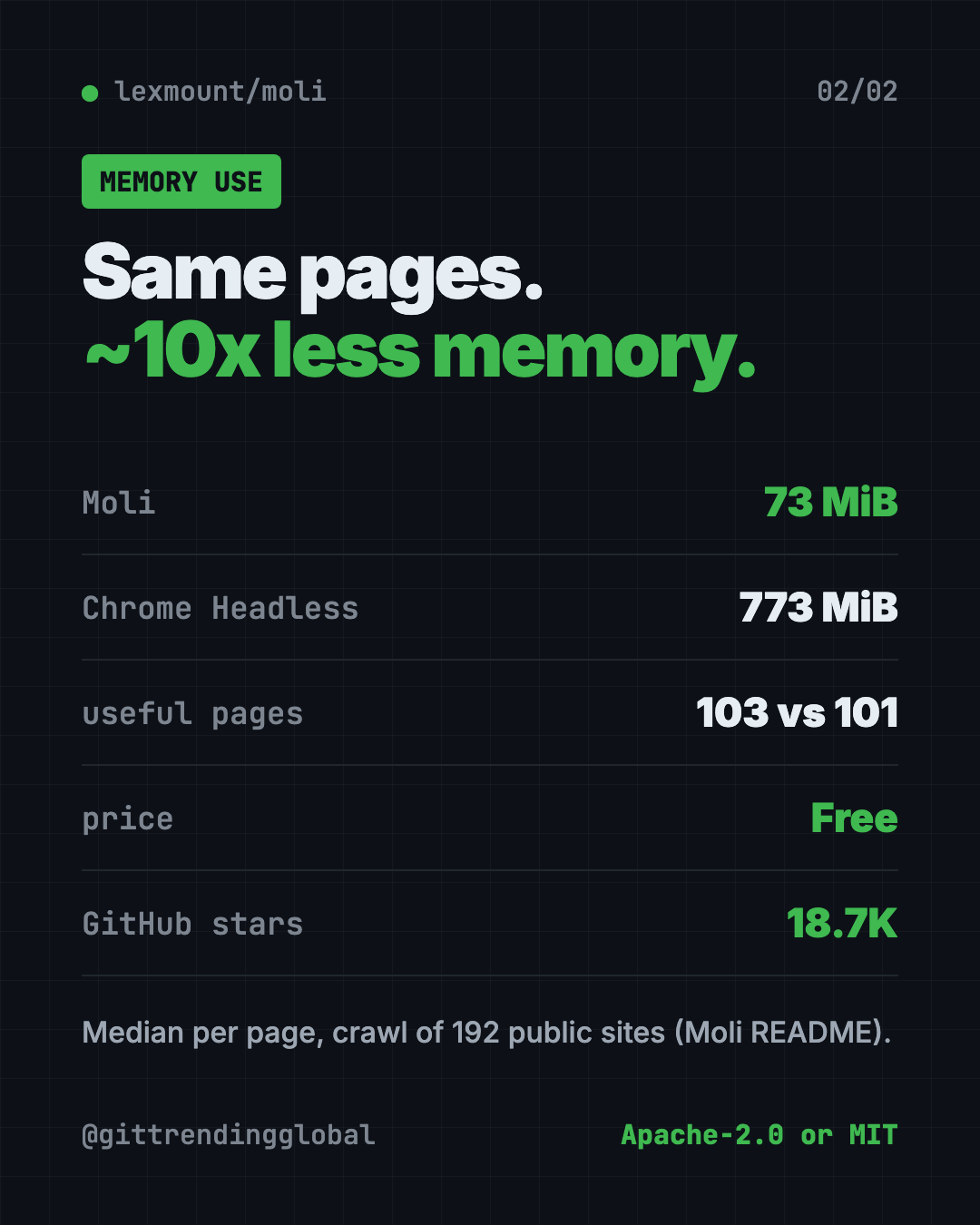 • lexmount/moli
02/02

MEMORY USE

Same pages.
~10x less memory.

Moli
73 MiB

Chrome Headless
773 MiB

useful pages
103 vs 101

price
Free

GitHub stars
18.7K

Median per page, crawl of 192 public sites (Moli README).

@gittrendingglobal
Apache-2.0 or MIT