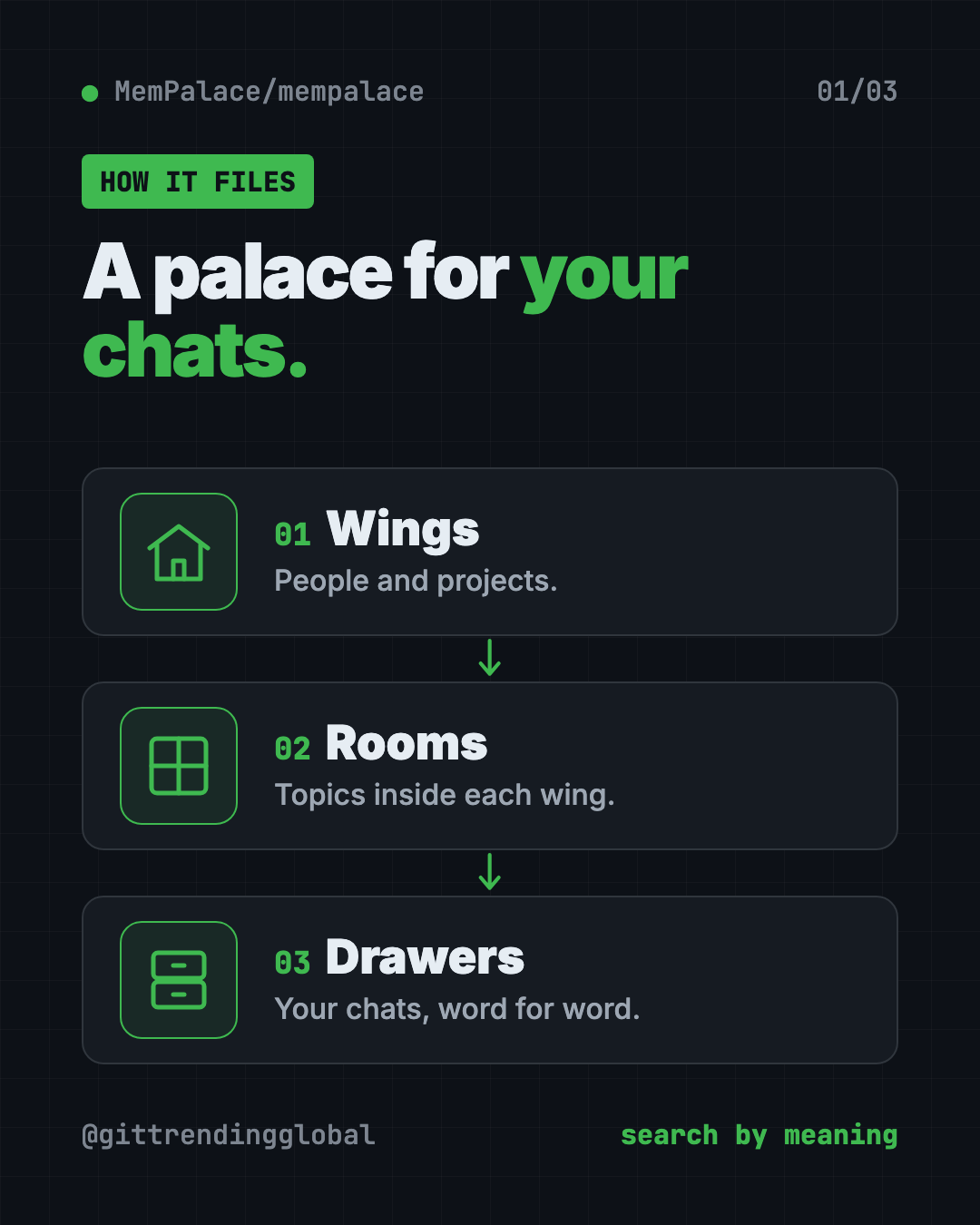 • MemPalace/mempalace

01/03

HOW IT FILES

A palace for your chats.

01 Wings

People and projects.

↓

02 Rooms

Topics inside each wing.

↓

03 Drawers

Your chats, word for word.

@gittrendingglobal

search by meaning