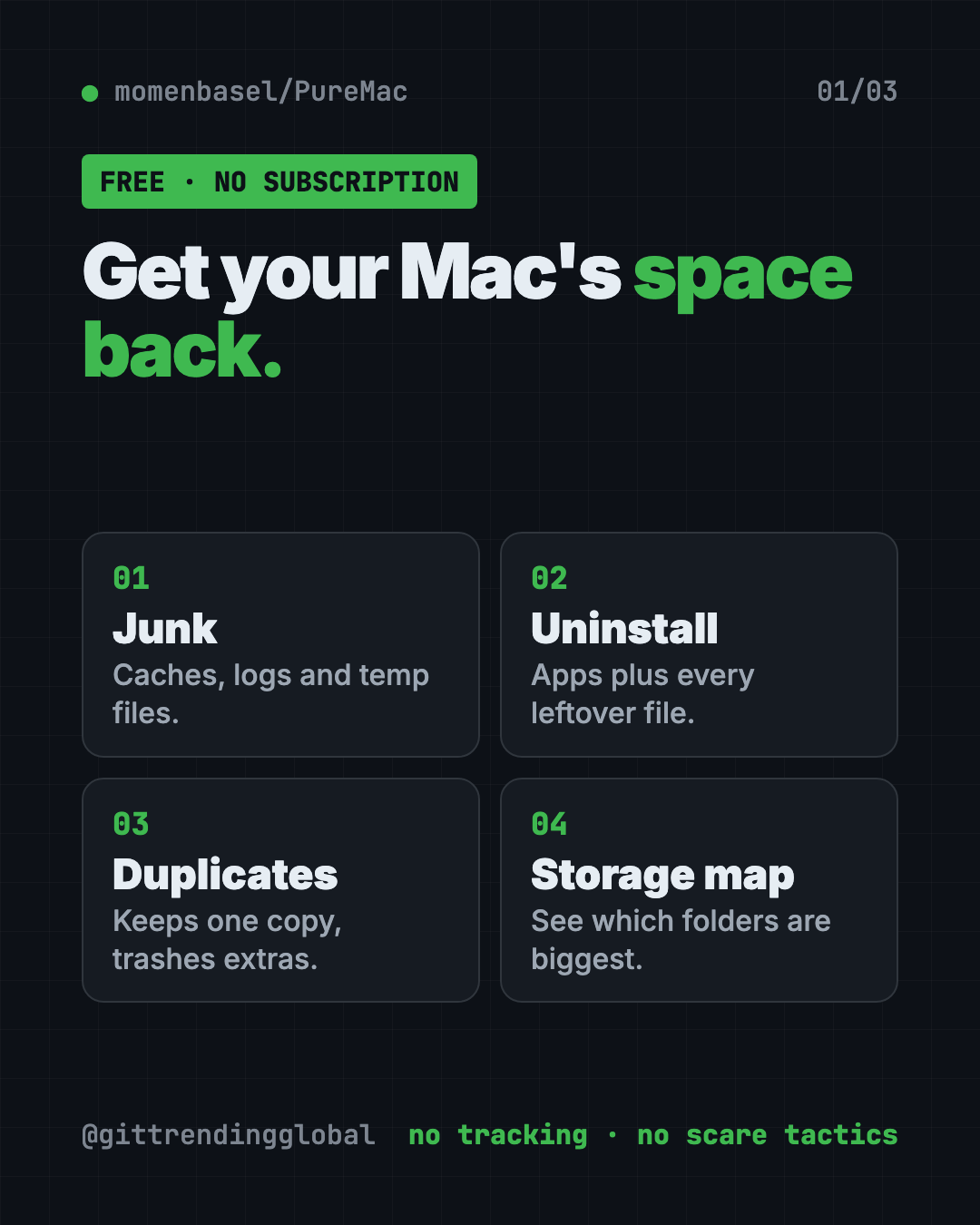 • momenbasel/PureMac 01/03

FREE · NO SUBSCRIPTION

Get your Mac's space back.

01
Junk
Caches, logs and temp files.

02
Uninstall
Apps plus every leftover file.

03
Duplicates
Keeps one copy, trashes extras.

04
Storage map
See which folders are biggest.

@gittrendingglobal no tracking · no scare tactics