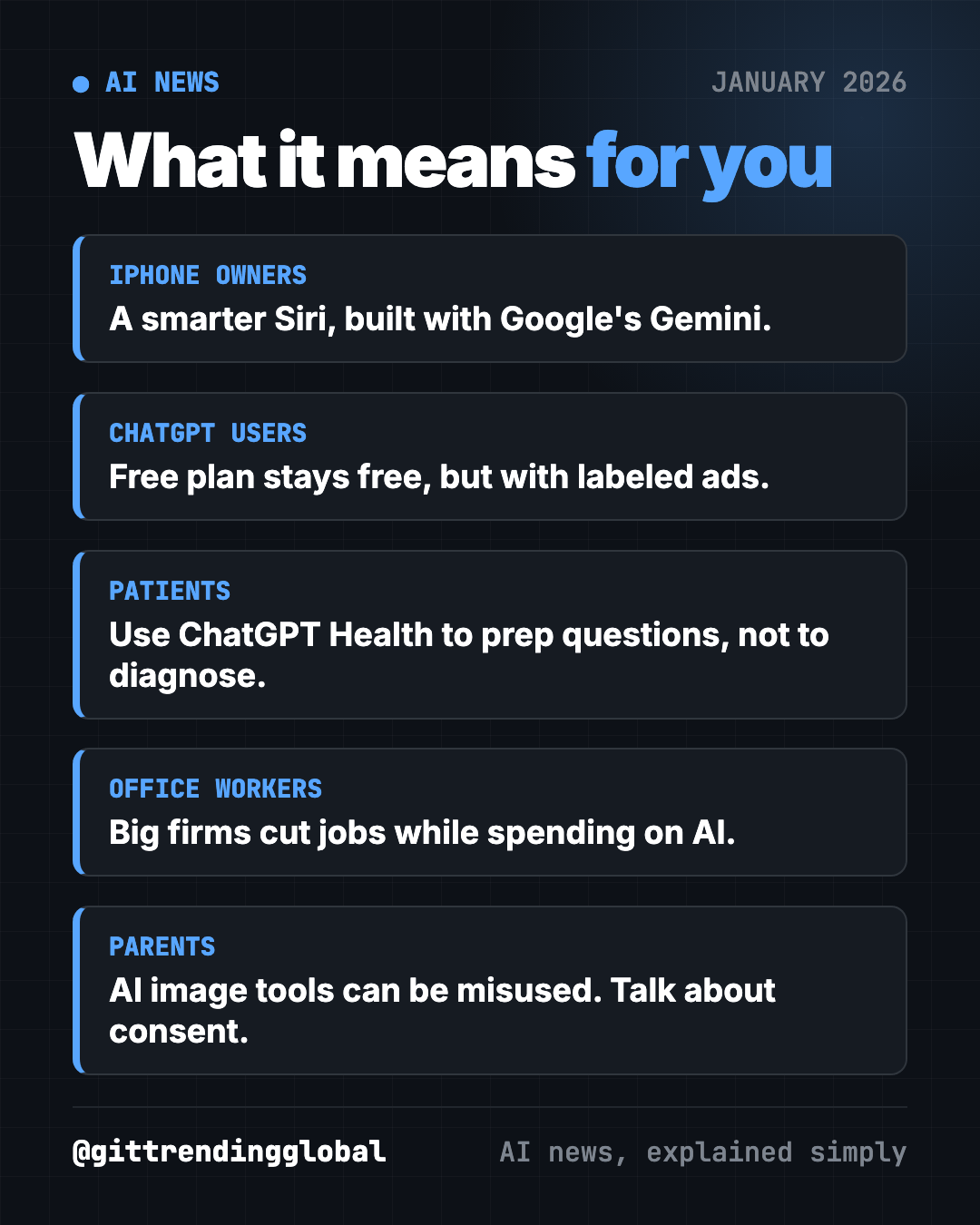 • AI NEWS

JANUARY 2026

What it means for you

IPHONE OWNERS
A smarter Siri, built with Google's Gemini.

CHATGPT USERS
Free plan stays free, but with labeled ads.

PATIENTS
Use ChatGPT Health to prep questions, not to diagnose.

OFFICE WORKERS
Big firms cut jobs while spending on AI.

PARENTS
AI image tools can be misused. Talk about consent.

@gittrendingglobal

AI news, explained simply