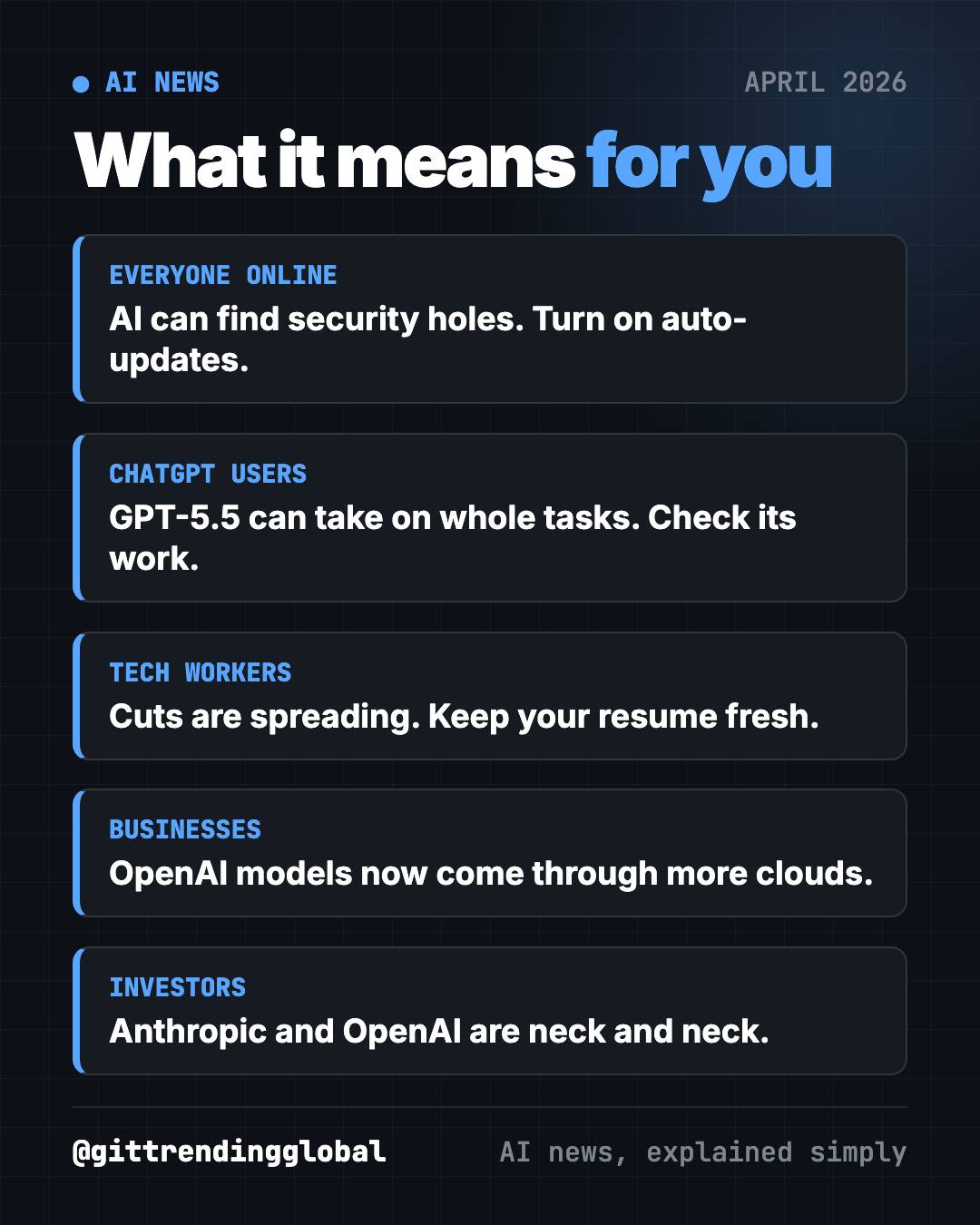 • AI NEWS
APRIL 2026

What it means for you

EVERYONE ONLINE
AI can find security holes. Turn on auto-updates.

CHATGPT USERS
GPT-5.5 can take on whole tasks. Check its work.

TECH WORKERS
Cuts are spreading. Keep your resume fresh.

BUSINESSES
OpenAI models now come through more clouds.

INVESTORS
Anthropic and OpenAI are neck and neck.

@gittrendingglobal
AI news, explained simply