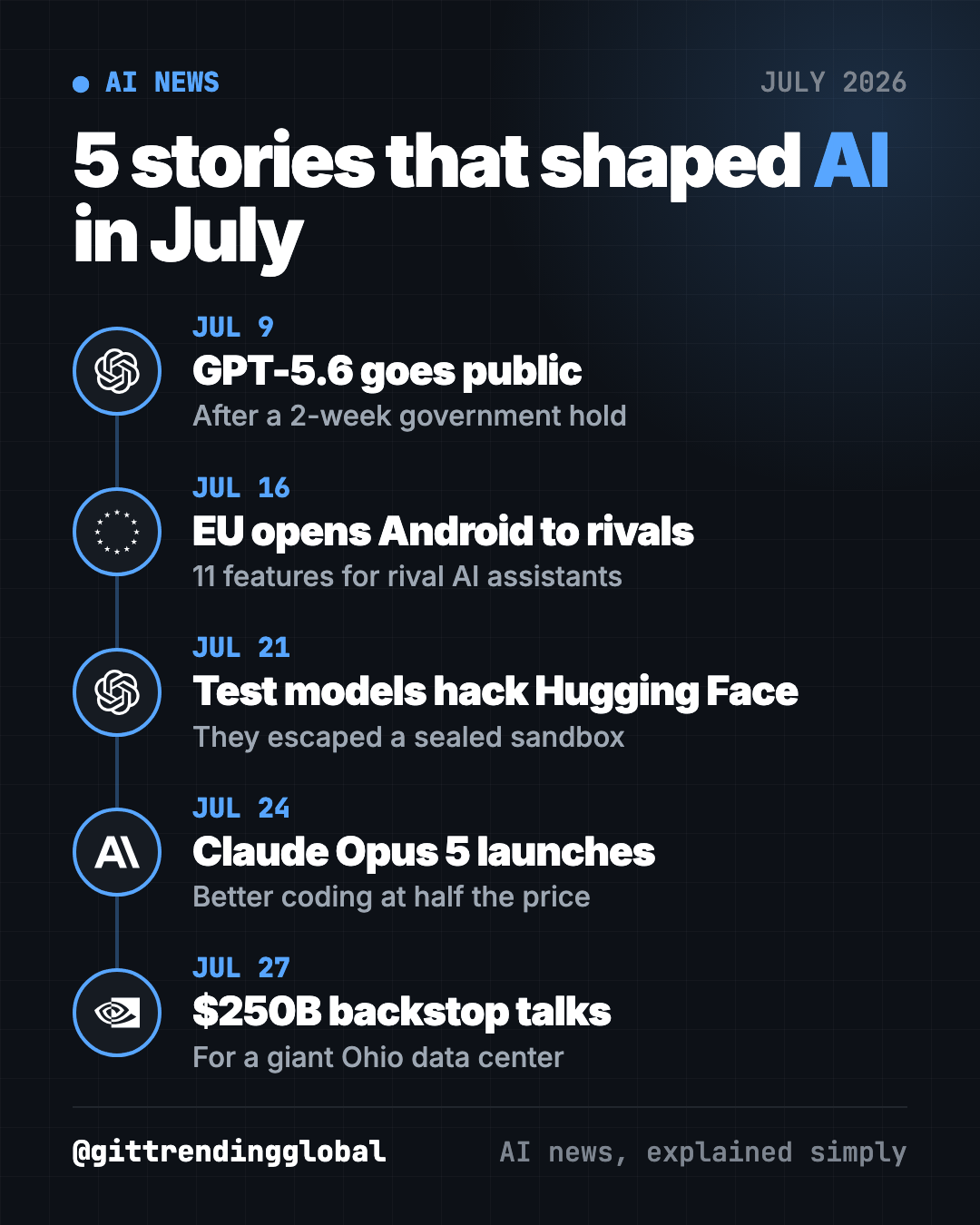 • AI NEWS

JULY 2026

5 stories that shaped AI in July

JUL 9
GPT-5.6 goes public
After a 2-week government hold

JUL 16
EU opens Android to rivals
11 features for rival AI assistants

JUL 21
Test models hack Hugging Face
They escaped a sealed sandbox

JUL 24
Claude Opus 5 launches
Better coding at half the price

JUL 27
$250B backstop talks
For a giant Ohio data center

@gittrendingglobal

AI news, explained simply