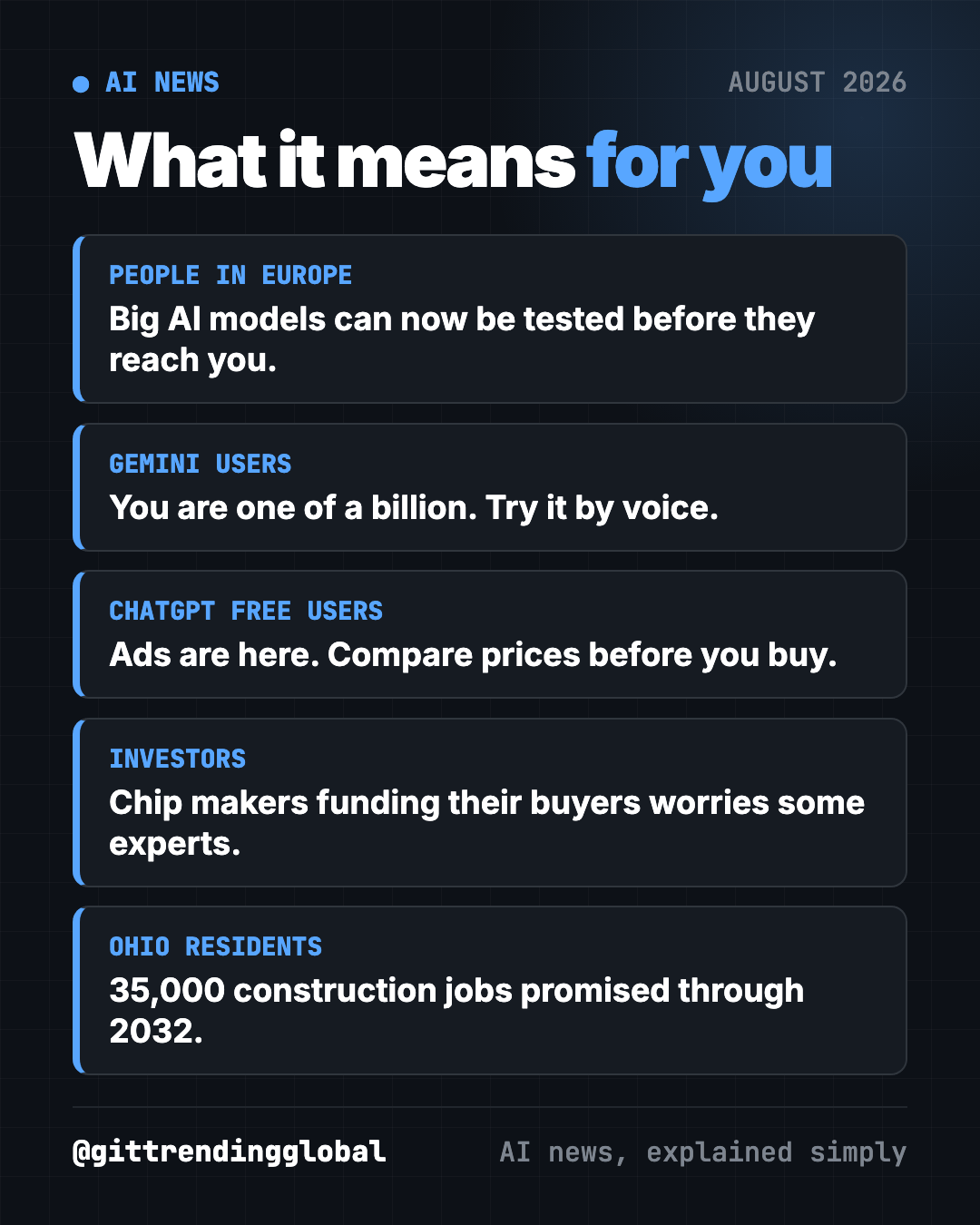 • AI NEWS AUGUST 2026

What it means for you

PEOPLE IN EUROPE
Big AI models can now be tested before they reach you.

GEMINI USERS
You are one of a billion. Try it by voice.

CHATGPT FREE USERS
Ads are here. Compare prices before you buy.

INVESTORS
Chip makers funding their buyers worries some experts.

OHIO RESIDENTS
35,000 construction jobs promised through 2032.

@gittrendingglobal AI news, explained simply