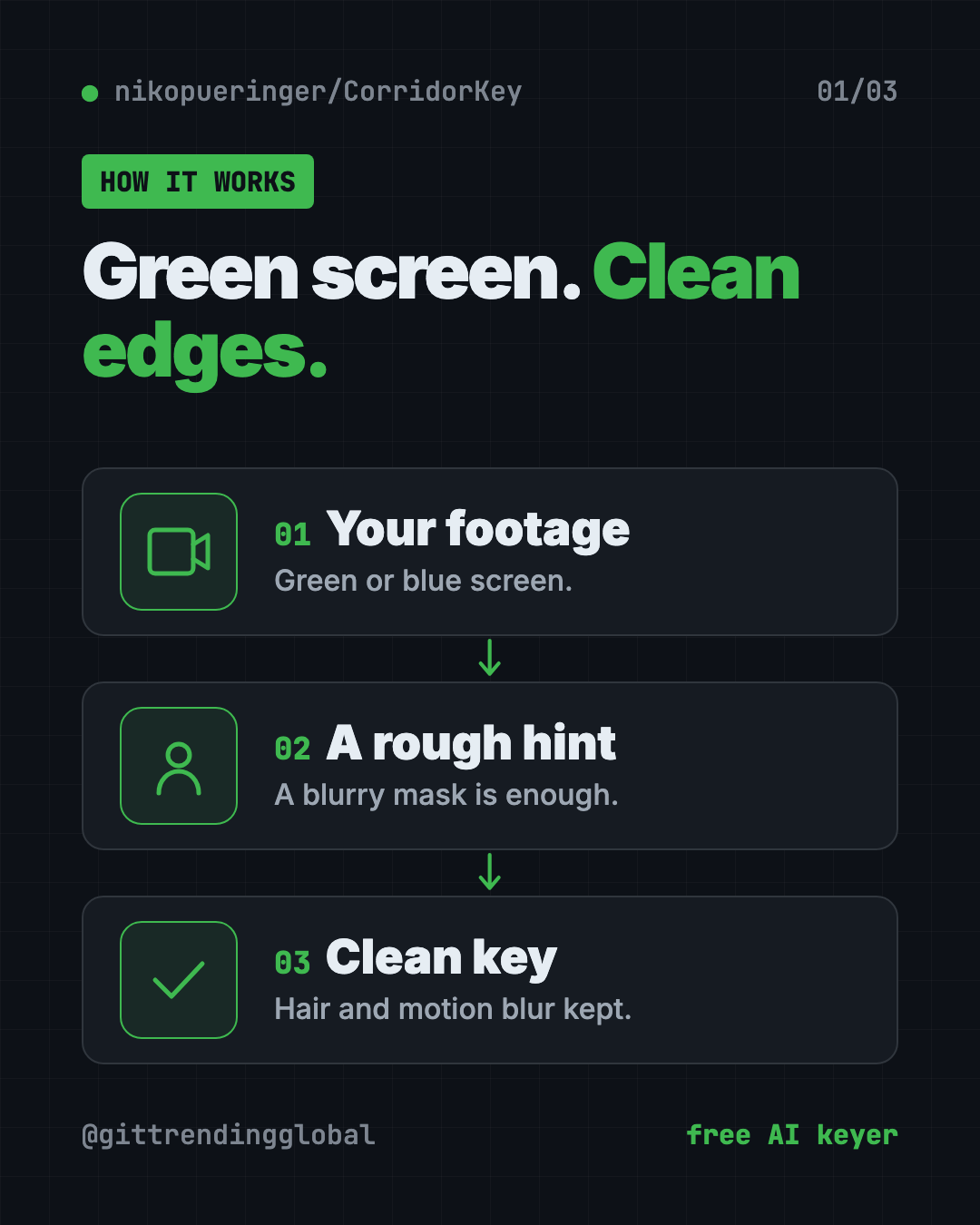 • nikopueringer/CorridorKey 01/03

HOW IT WORKS

Green screen. Clean edges.

01 Your footage
Green or blue screen.

↓

02 A rough hint
A blurry mask is enough.

↓

03 Clean key
Hair and motion blur kept.

@gittrendingglobal free AI keyer