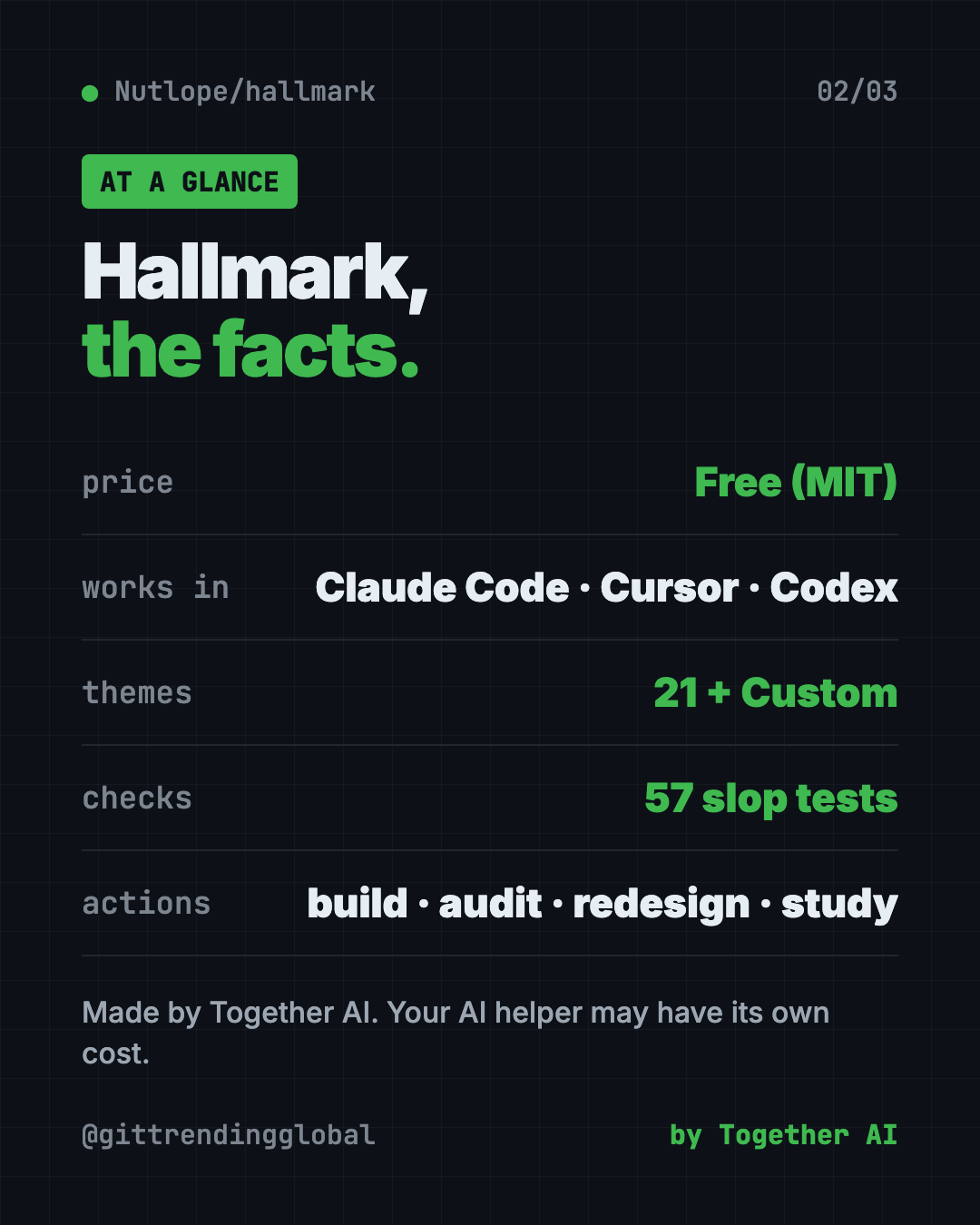 • Nutlope/hallmark 02/03

AT A GLANCE

Hallmark,
the facts.

price Free (MIT)

works in Claude Code · Cursor · Codex

themes 21 + Custom

checks 57 slop tests

actions build · audit · redesign · study

Made by Together AI. Your AI helper may have its own cost.

@gittrendingglobal by Together AI