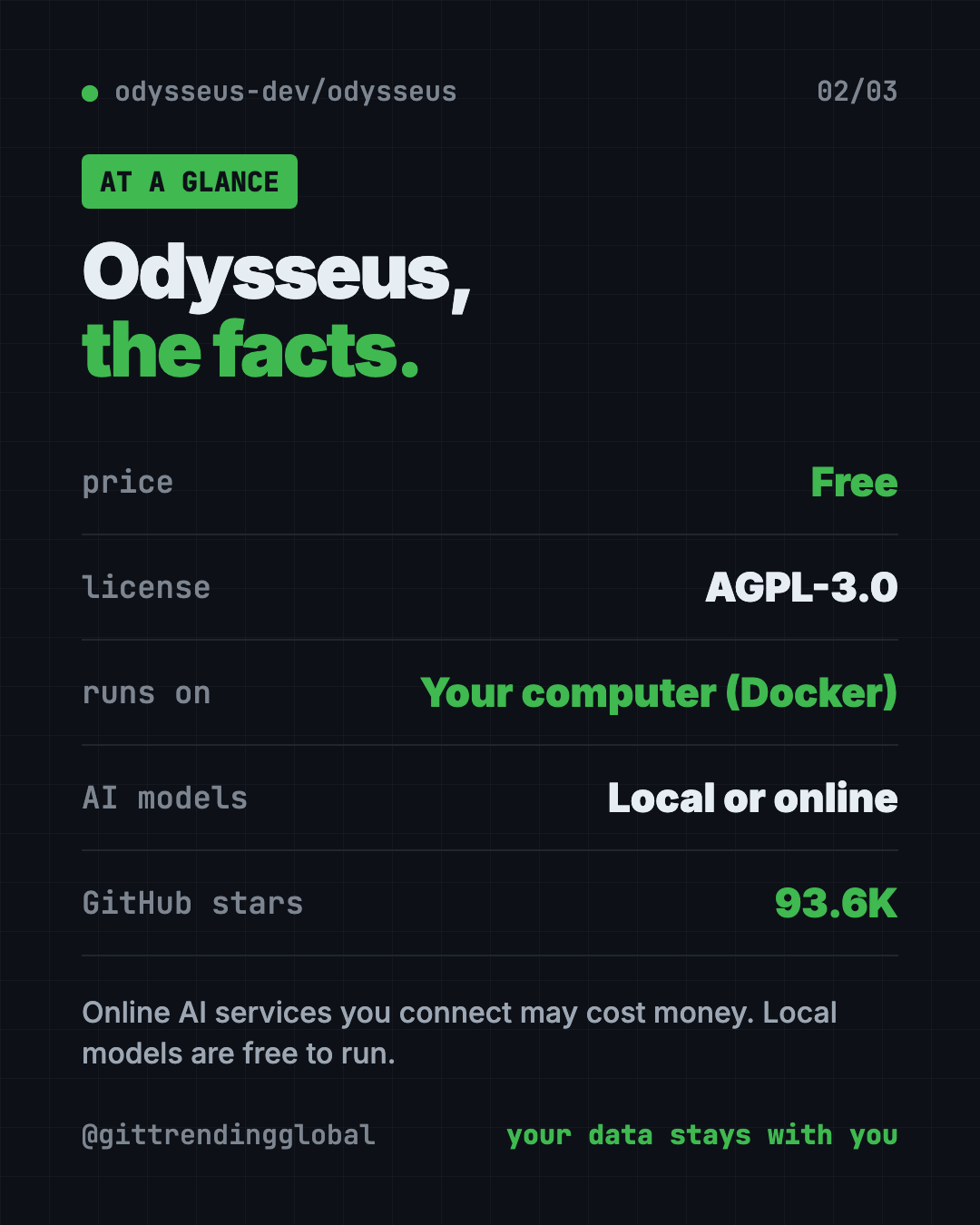 • odysseus-dev/odysseus 02/03

AT A GLANCE

Odysseus,
the facts.

price Free

license AGPL-3.0

runs on Your computer (Docker)

AI models Local or online

GitHub stars 93.6K

Online AI services you connect may cost money. Local models are free to run.

@gittrendingglobal your data stays with you