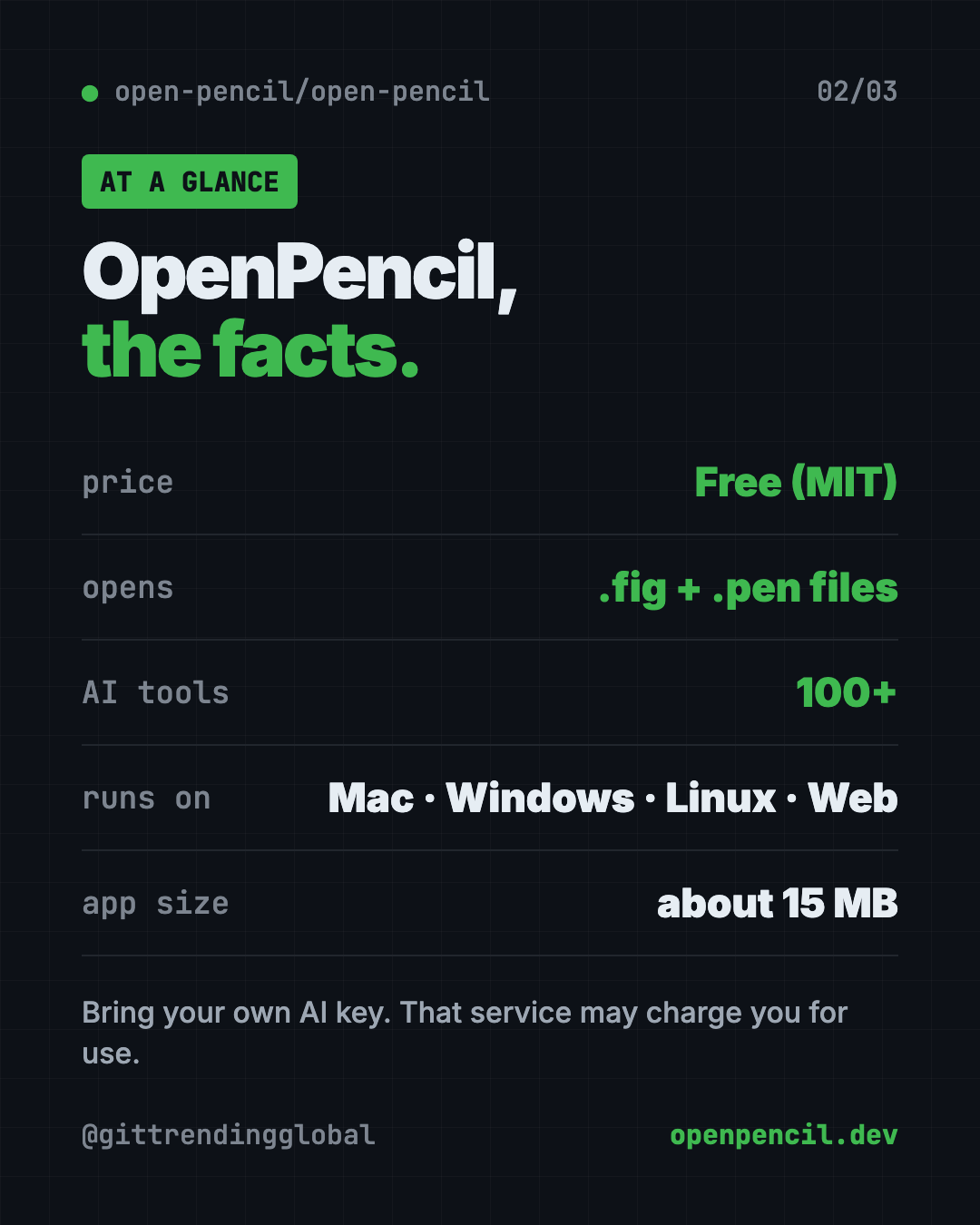 open-pencil/open-pencil 02/03

AT A GLANCE

OpenPencil,
the facts.

price Free (MIT)

opens .fig + .pen files

AI tools 100+

runs on Mac · Windows · Linux · Web

app size about 15 MB

Bring your own AI key. That service may charge you for use.

@gittrendingglobal openpencil.dev