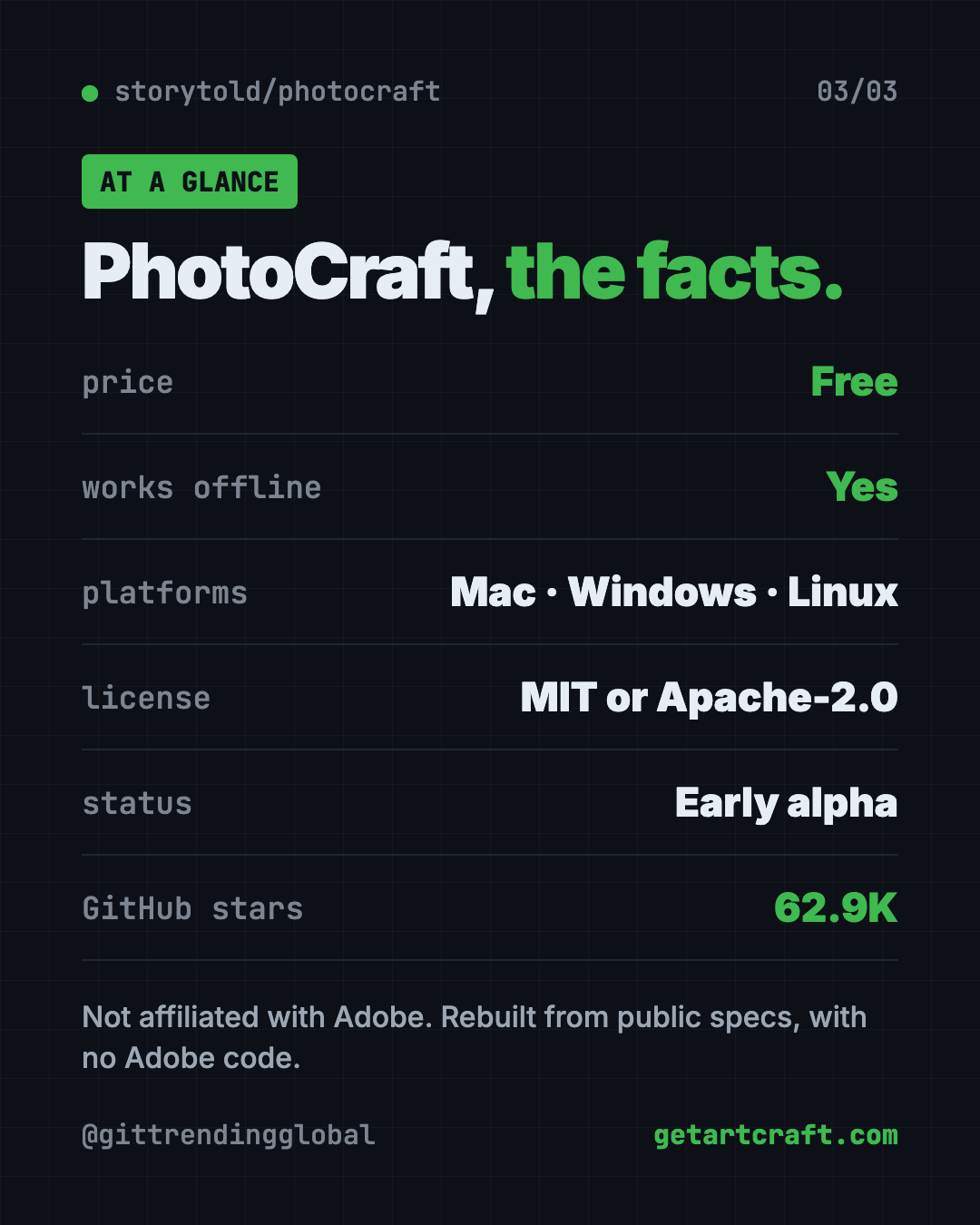 • storytold/photocraft 03/03

AT A GLANCE

PhotoCraft, the facts.

price Free

works offline Yes

platforms Mac · Windows · Linux

license MIT or Apache-2.0

status Early alpha

GitHub stars 62.9K

Not affiliated with Adobe. Rebuilt from public specs, with no Adobe code.

@gittrendingglobal getartcraft.com