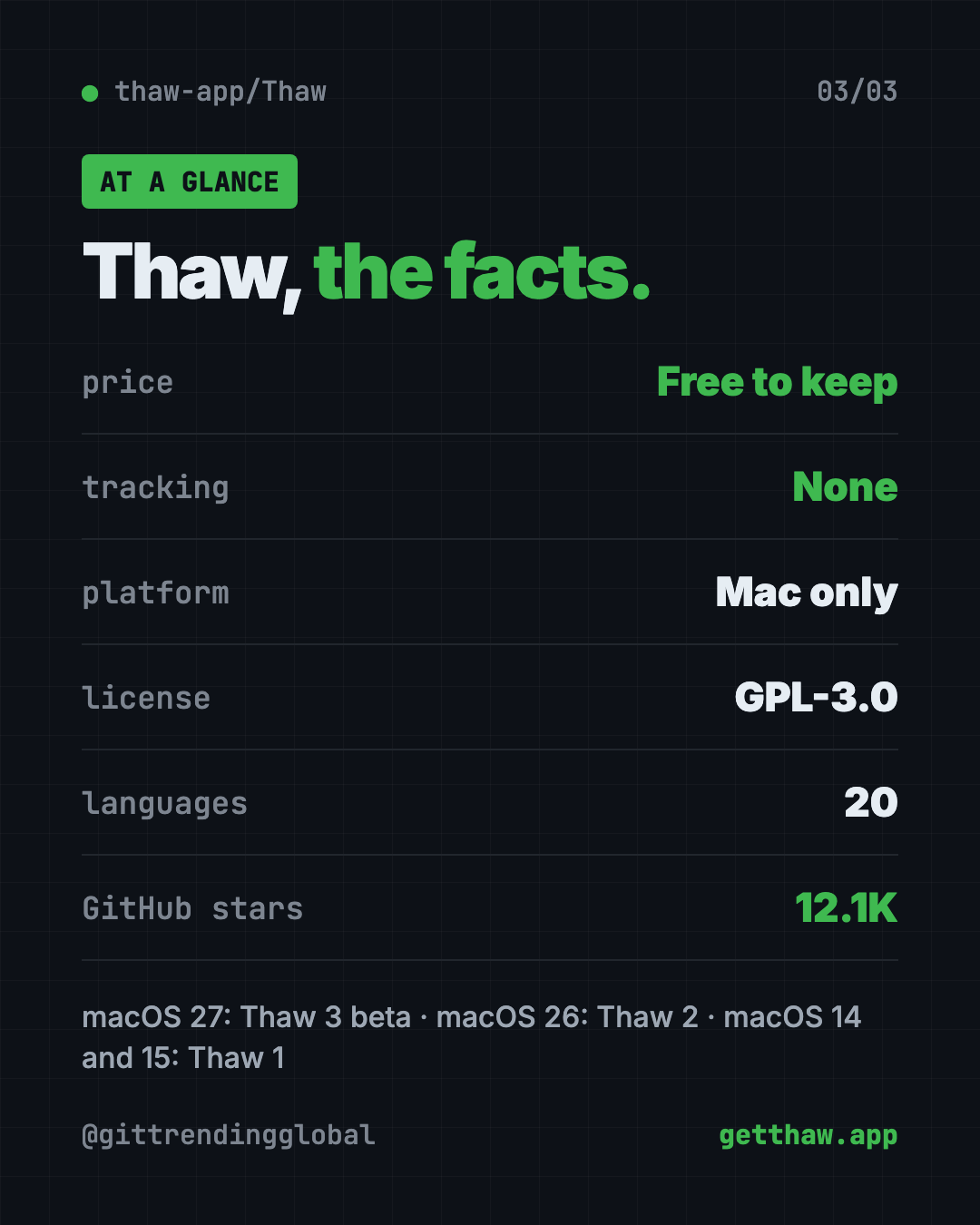 • thaw-app/Thaw
03/03

AT A GLANCE

Thaw, the facts.

price
Free to keep

tracking
None

platform
Mac only

license
GPL-3.0

languages
20

GitHub stars
12.1K

macOS 27: Thaw 3 beta · macOS 26: Thaw 2 · macOS 14 and 15: Thaw 1

@gittrendingglobal
getthaw.app