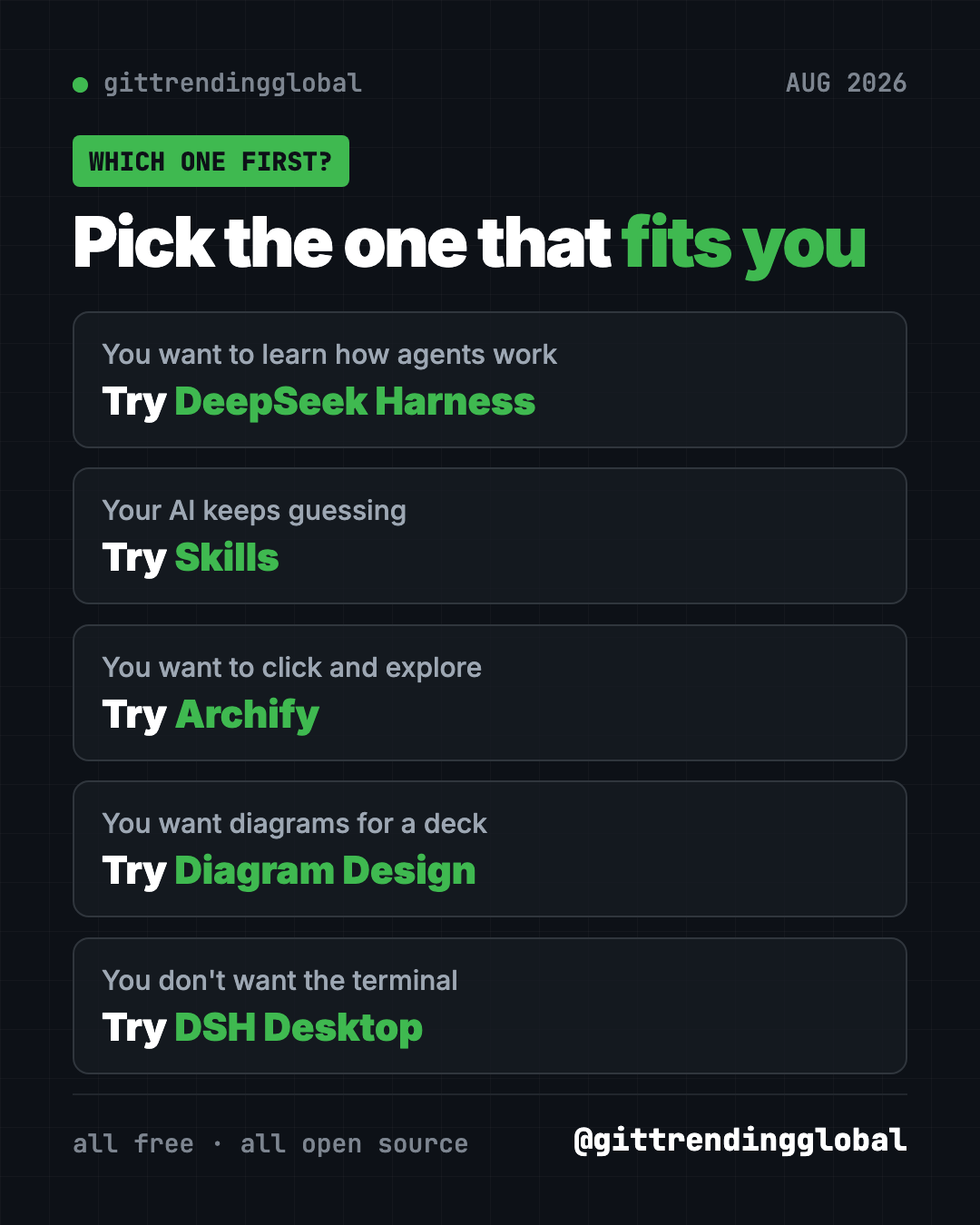 • gittrendingglobal AUG 2026

WHICH ONE FIRST?

Pick the one that fits you

You want to learn how agents work
Try DeepSeek Harness

Your AI keeps guessing
Try Skills

You want to click and explore
Try Archify

You want diagrams for a deck
Try Diagram Design

You don't want the terminal
Try DSH Desktop

all free · all open source @gittrendingglobal