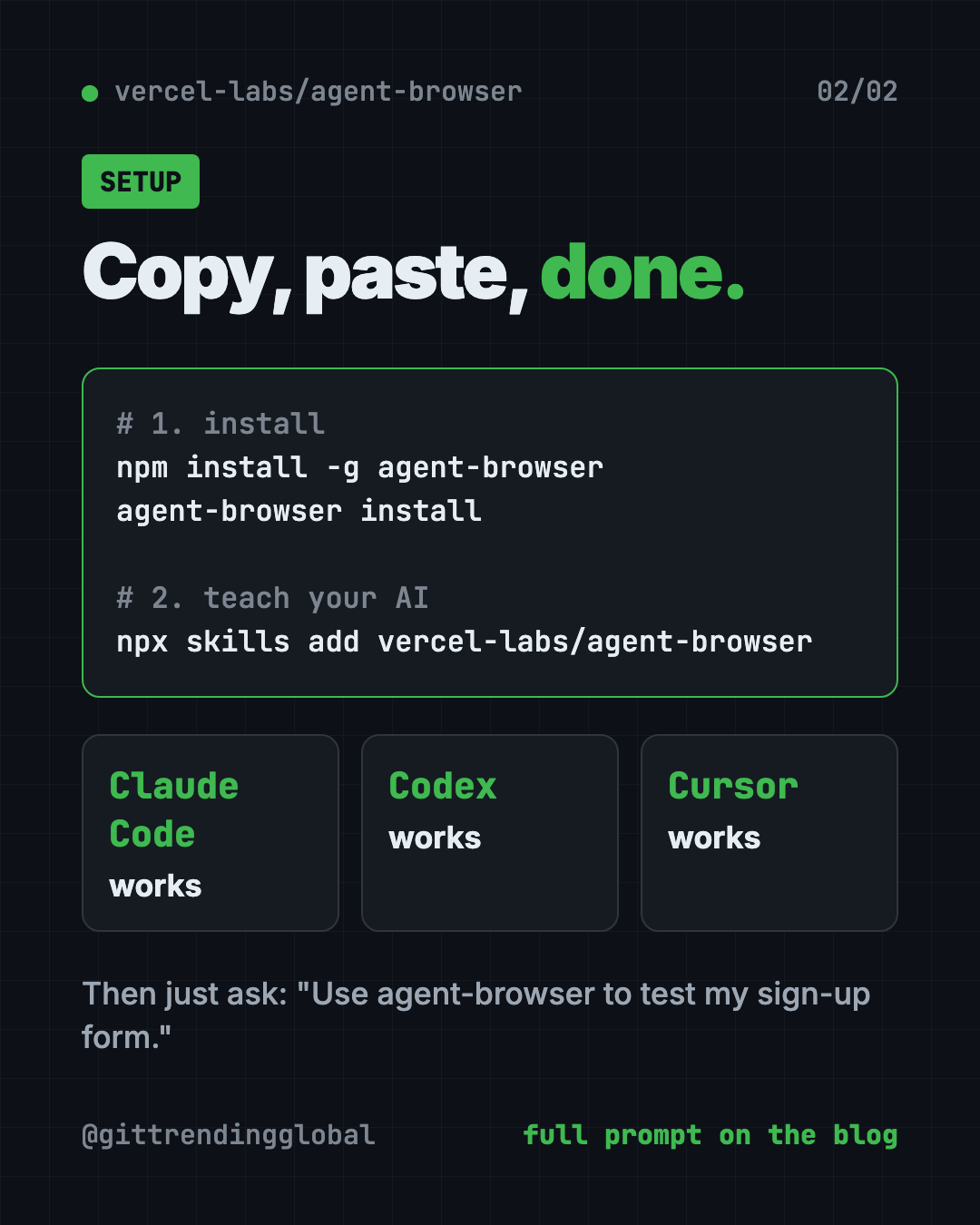 • vercel-labs/agent-browser 02/02

SETUP

Copy, paste, done.

# 1. install
npm install -g agent-browser
agent-browser install

# 2. teach your AI
npx skills add vercel-labs/agent-browser

Claude Code
works

Codex
works

Cursor
works

Then just ask: "Use agent-browser to test my sign-up form."

@gittrendingglobal full prompt on the blog