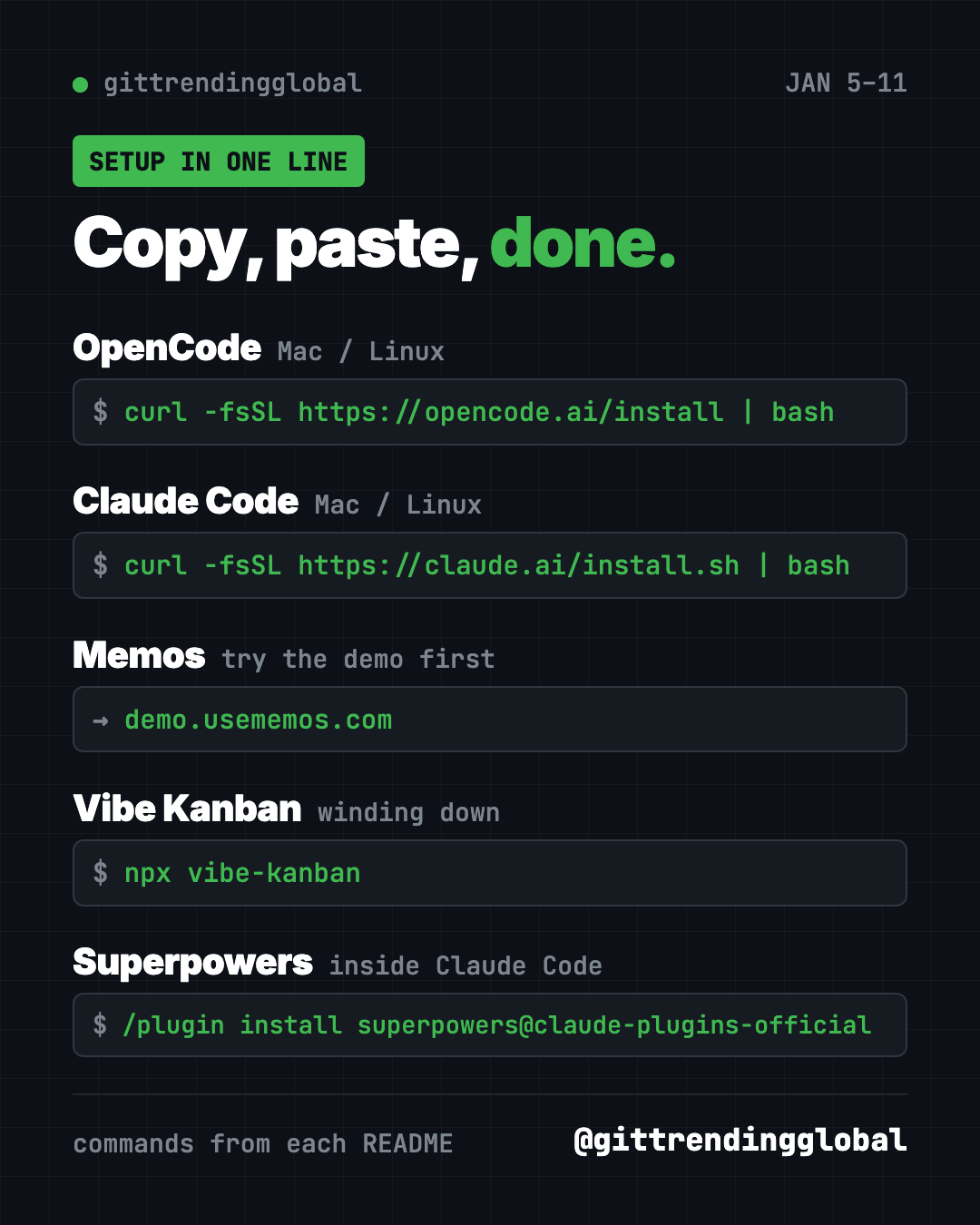 • gittrendingglobal

JAN 5-11

SETUP IN ONE LINE

Copy, paste, done.

OpenCode Mac / Linux

$ curl -fsSL https://opencode.ai/install | bash

Claude Code Mac / Linux

$ curl -fsSL https://claude.ai/install.sh | bash

Memos try the demo first

→ demo.usememos.com

Vibe Kanban winding down

$ npx vibe-kanban

Superpowers inside Claude Code

$ /plugin install superpowers@claude-plugins-official

commands from each README

@gittrendingglobal