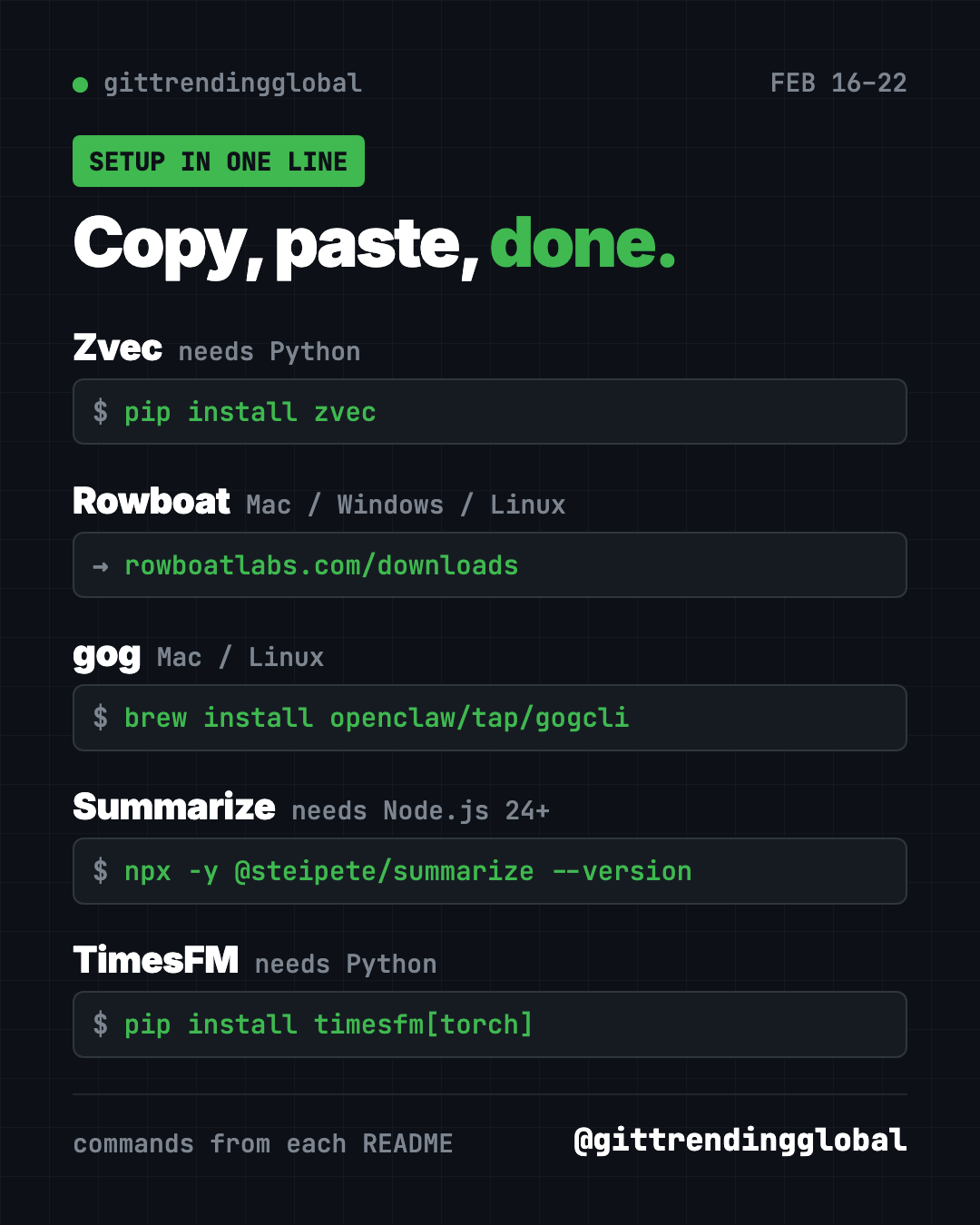 • gittrendingglobal
FEB 16-22

SETUP IN ONE LINE

Copy, paste, done.

Zvec needs Python

$ pip install zvec

Rowboat Mac / Windows / Linux

→ rowboatlabs.com/downloads

gog Mac / Linux

$ brew install openclaw/tap/gogcli

Summarize needs Node.js 24+

$ npx -y @steipete/summarize --version

TimesFM needs Python

$ pip install timesfm[torch]

commands from each README
@gittrendingglobal