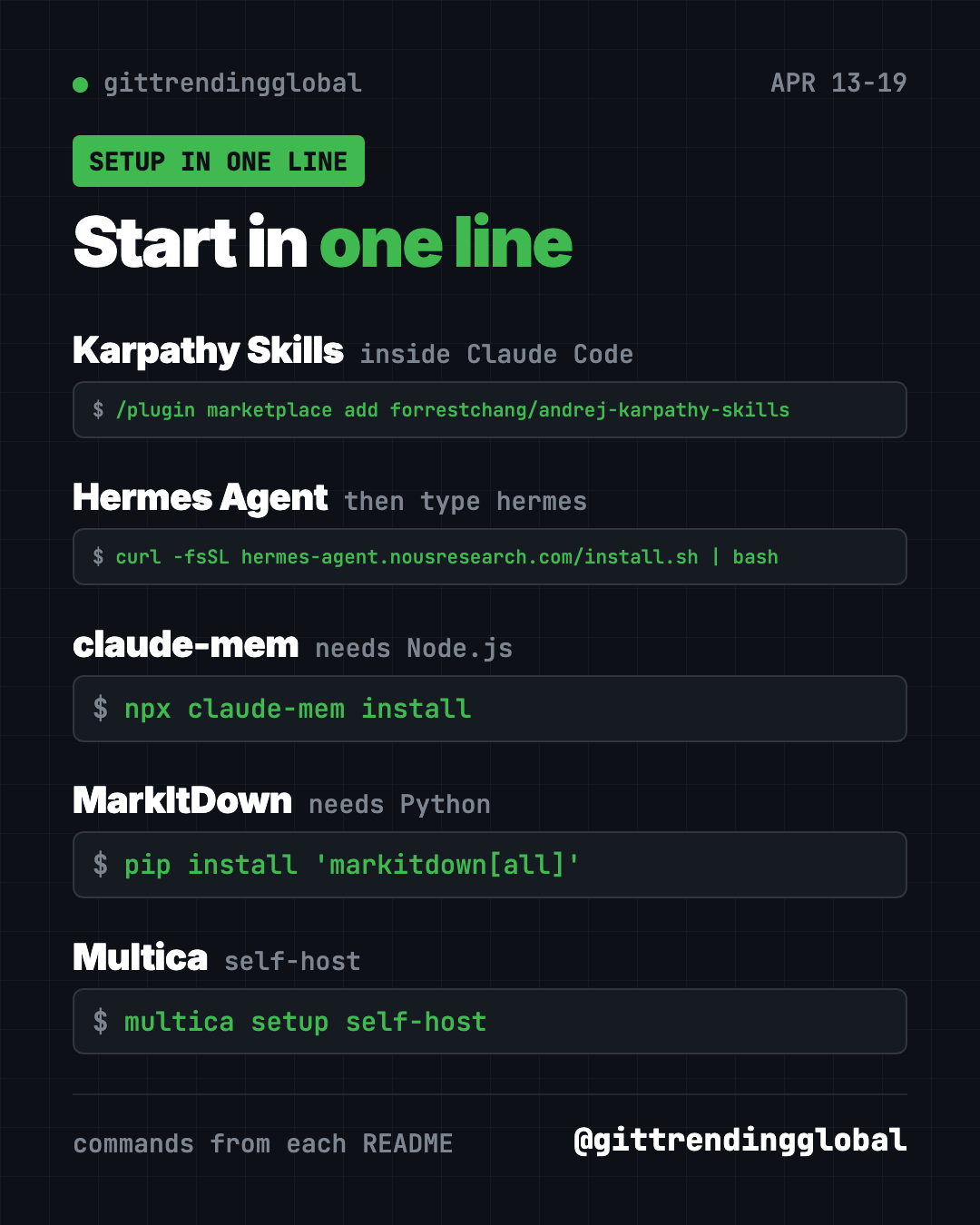 • gittrendingglobal APR 13-19

SETUP IN ONE LINE

Start in one line

Karpathy Skills inside Claude Code

$ /plugin marketplace add forrestchang/andrej-karpathy-skills

Hermes Agent then type hermes

$ curl -fsSL hermes-agent.nousresearch.com/install.sh | bash

claude-mem needs Node.js

$ npx claude-mem install

MarkItDown needs Python

$ pip install 'markitdown[all]'

Multica self-host

$ multica setup self-host

commands from each README @gittrendingglobal