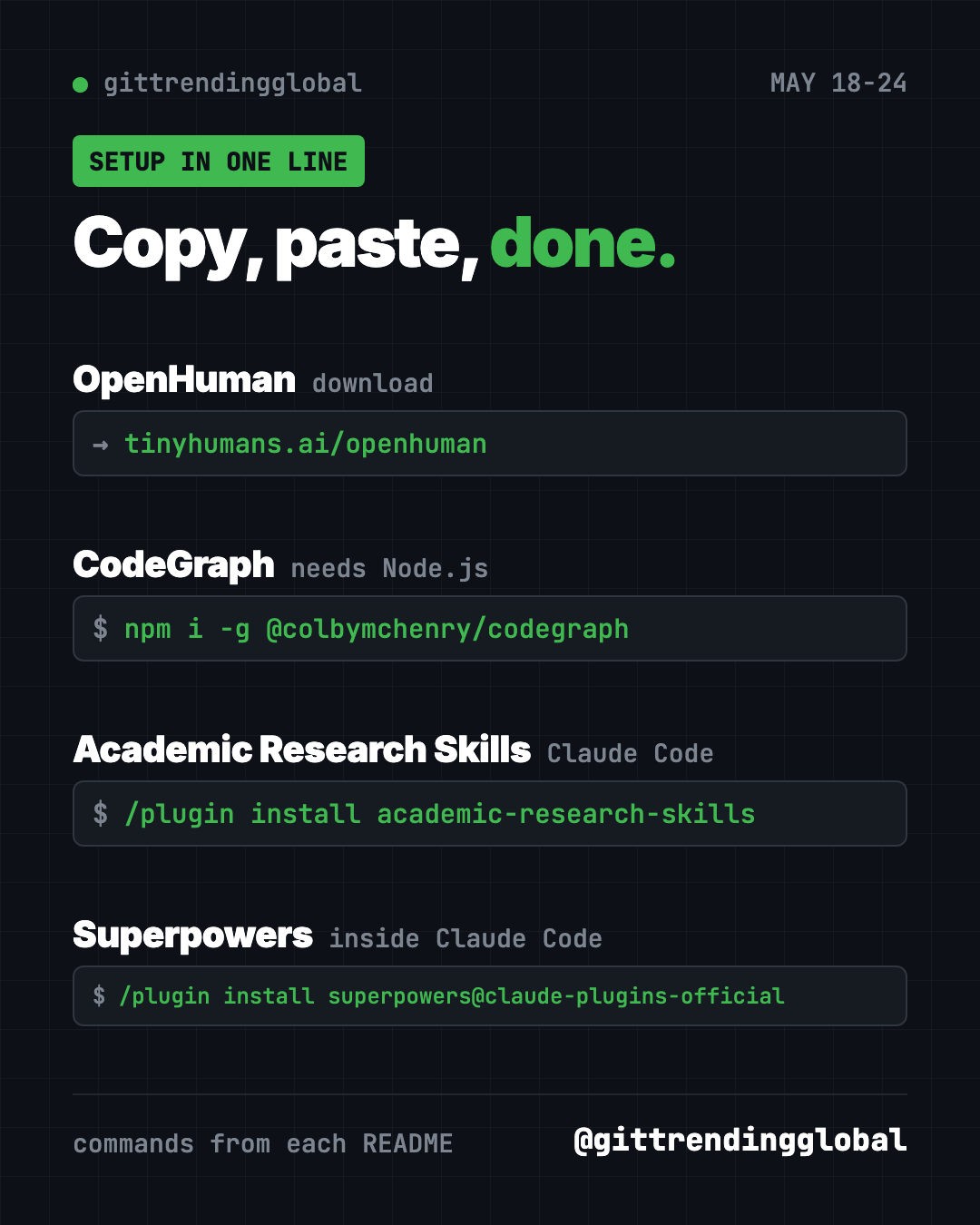 • gittrendingglobal MAY 18-24

SETUP IN ONE LINE

Copy, paste, done.

OpenHuman download

→ tinyhumans.ai/openhuman

CodeGraph needs Node.js

$ npm i -g @colbymchenry/codegraph

Academic Research Skills Claude Code

$ /plugin install academic-research-skills

Superpowers inside Claude Code

$ /plugin install superpowers@claude-plugins-official

commands from each README @gittrendingglobal