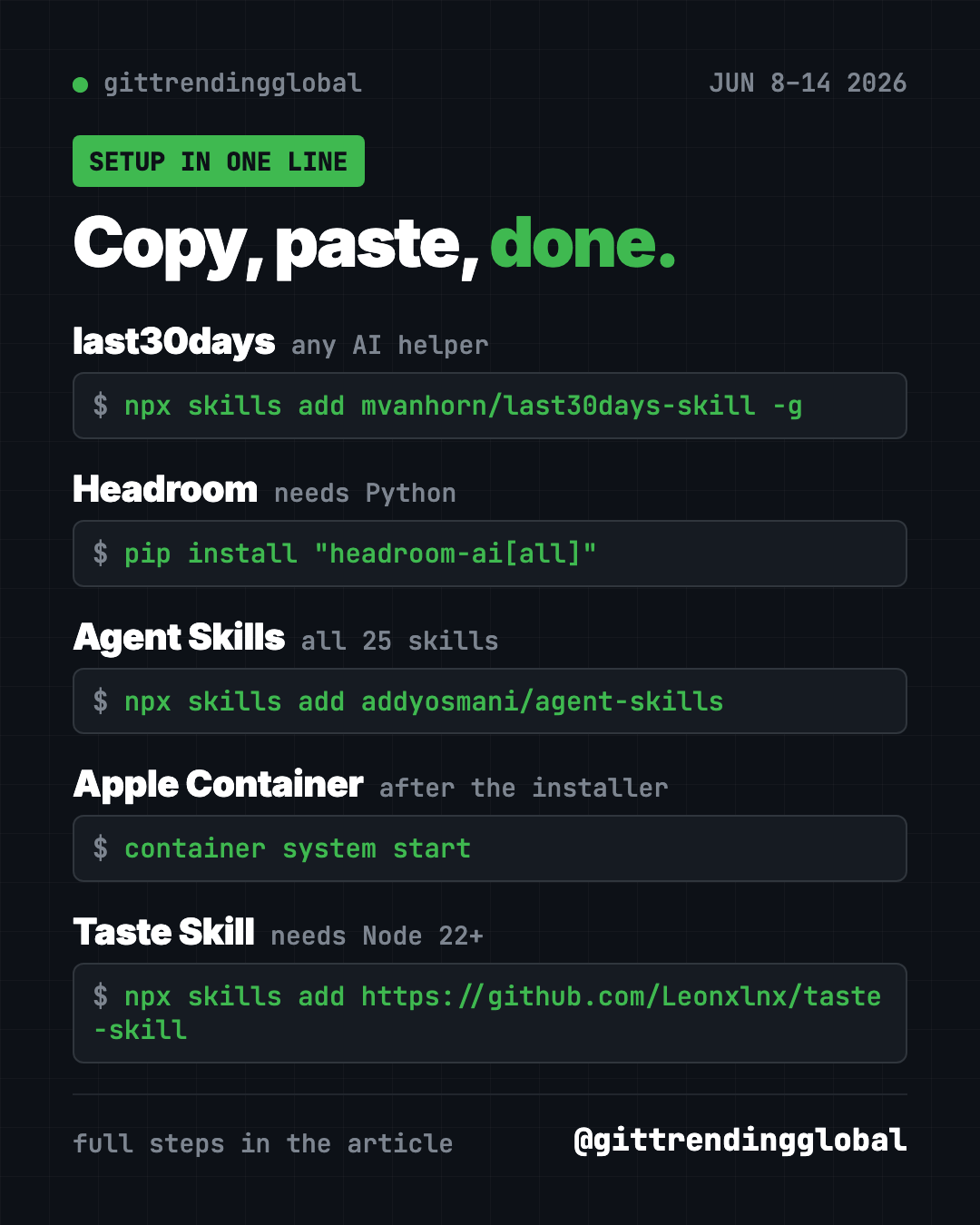 • gittrendingglobal

JUN 8-14 2026

SETUP IN ONE LINE

Copy, paste, done.

last30days any AI helper

$ npx skills add mvanhorn/last30days-skill -g

Headroom needs Python

$ pip install "headroom-ai[all]"

Agent Skills all 25 skills

$ npx skills add addyosmani/agent-skills

Apple Container after the installer

$ container system start

Taste Skill needs Node 22+

$ npx skills add https://github.com/Leonxlnx/taste-skill

full steps in the article

@gittrendingglobal