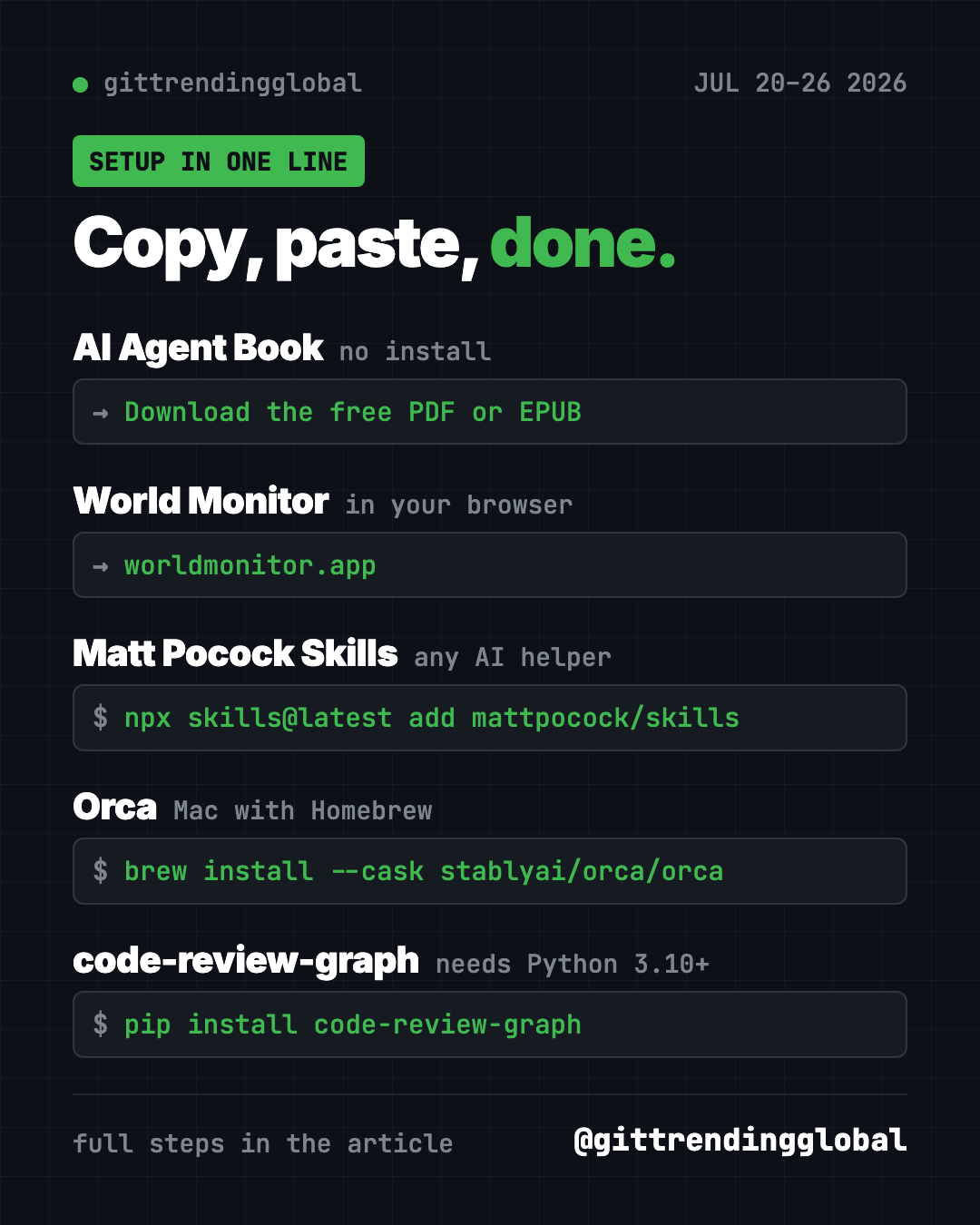 • gittrendingglobal

JUL 20-26 2026

SETUP IN ONE LINE

Copy, paste, done.

AI Agent Book no install

→ Download the free PDF or EPUB

World Monitor in your browser

→ worldmonitor.app

Matt Pocock Skills any AI helper

$ npx skills@latest add mattpocock/skills

Orca Mac with Homebrew

$ brew install --cask stablyai/orca/orca

code-review-graph needs Python 3.10+

$ pip install code-review-graph

full steps in the article

@gittrendingglobal