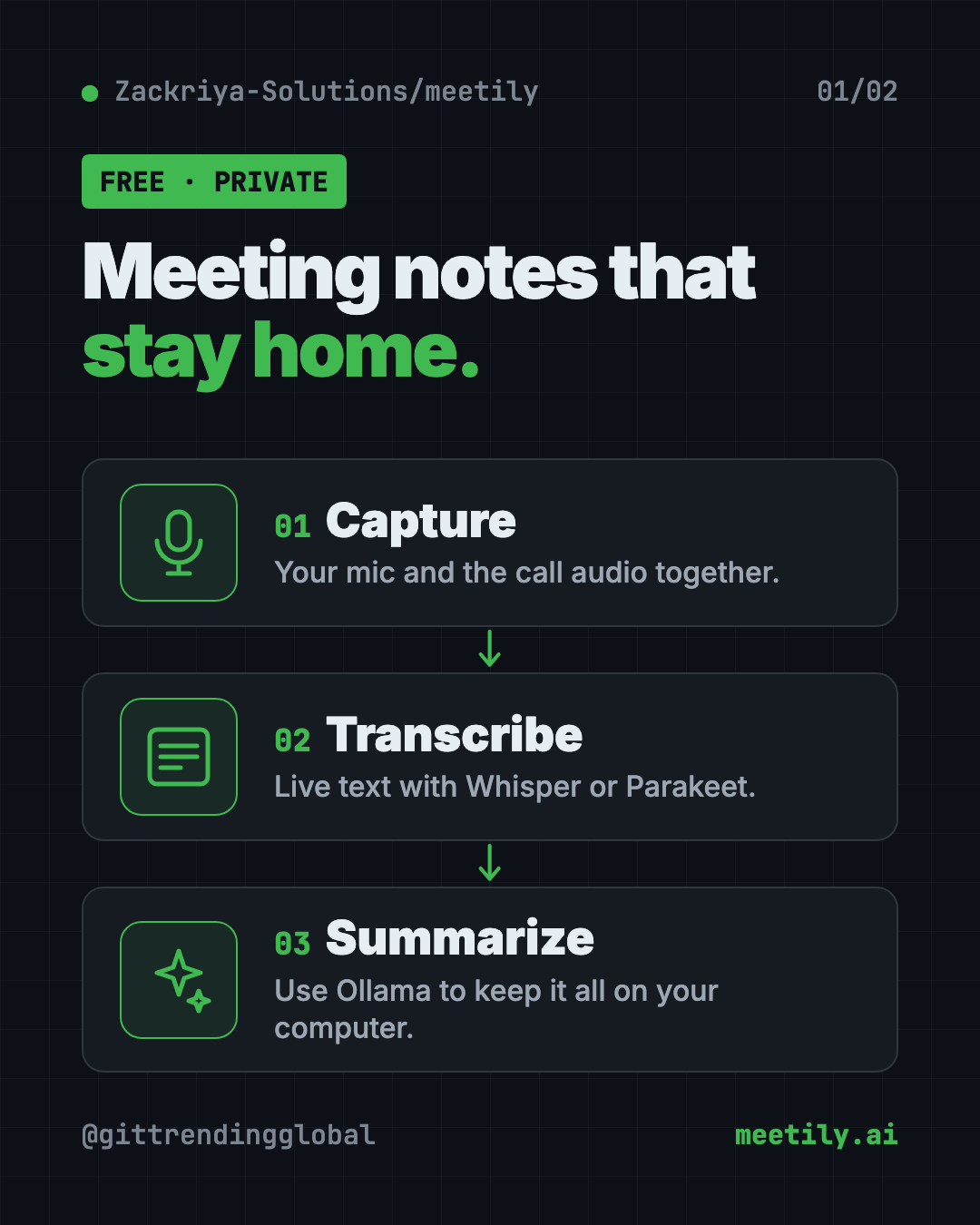 • Zackriya-Solutions/meetily

01/02

FREE · PRIVATE

Meeting notes that stay home.

01 Capture
Your mic and the call audio together.

↓

02 Transcribe
Live text with Whisper or Parakeet.

↓

03 Summarize
Use Ollama to keep it all on your computer.

@gittrendingglobal

meetily.ai